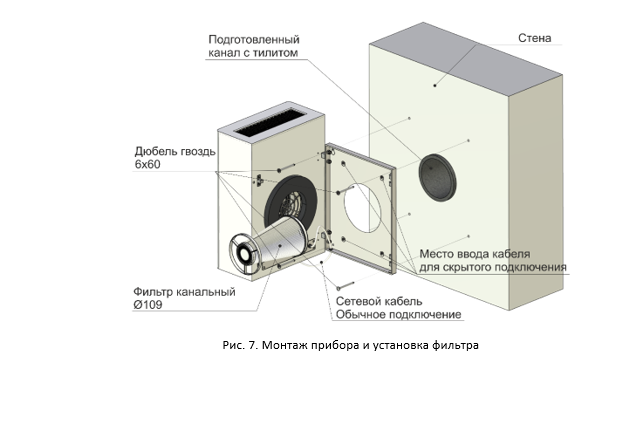 Подготовленный канал с тилитом

Стена

Дюбель гвоздь 6x60

Место ввода кабеля для скрытого подключения

Фильтр канальный Ø109

Сетевой кабель Обычное подключение

Рис. 7. Монтаж прибора и установка фильтра